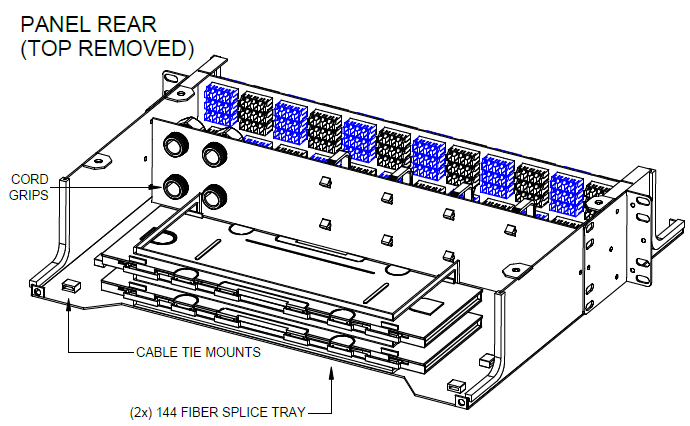 PANEL REAR
(TOP REMOVED)

CORD GRIPS

CABLE TIE MOUNTS

(2x) 144 FIBER SPLICE TRAY