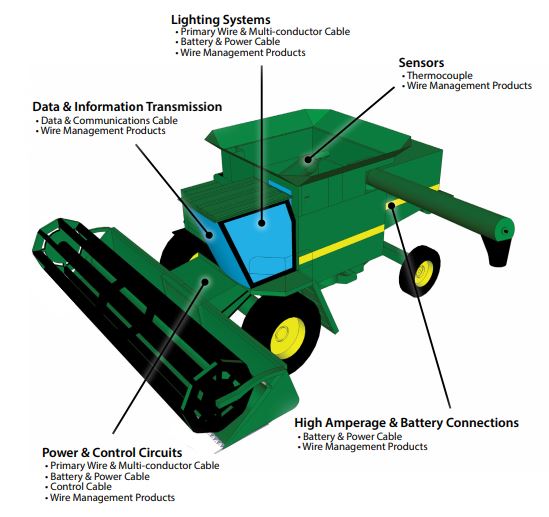 Lighting Systems
• Primary Wire & Multi-conductor Cable
• Battery & Power Cable
• Wire Management Products

Sensors
• Thermocouple
• Wire Management Products

Data & Information Transmission
• Data & Communications Cable
• Wire Management Products

High Amperage & Battery Connections
• Battery & Power Cable
• Wire Management Products

Power & Control Circuits
• Primary Wire & Multi-conductor Cable
• Battery & Power Cable
• Control Cable
• Wire Management Products