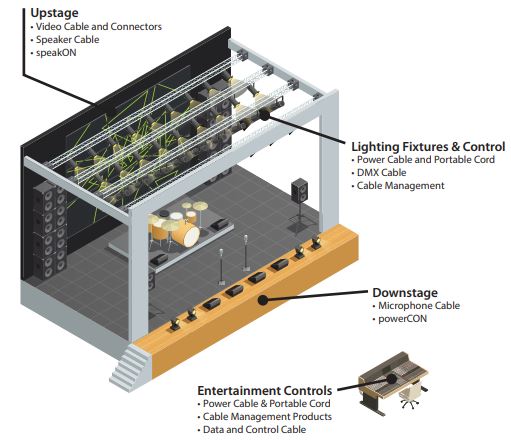 Upstage
• Video Cable and Connectors
• Speaker Cable
• speakON

Lighting Fixtures & Control
• Power Cable and Portable Cord
• DMX Cable
• Cable Management

Downstage
• Microphone Cable
• powerCON

Entertainment Controls
• Power Cable & Portable Cord
• Cable Management Products
• Data and Control Cable